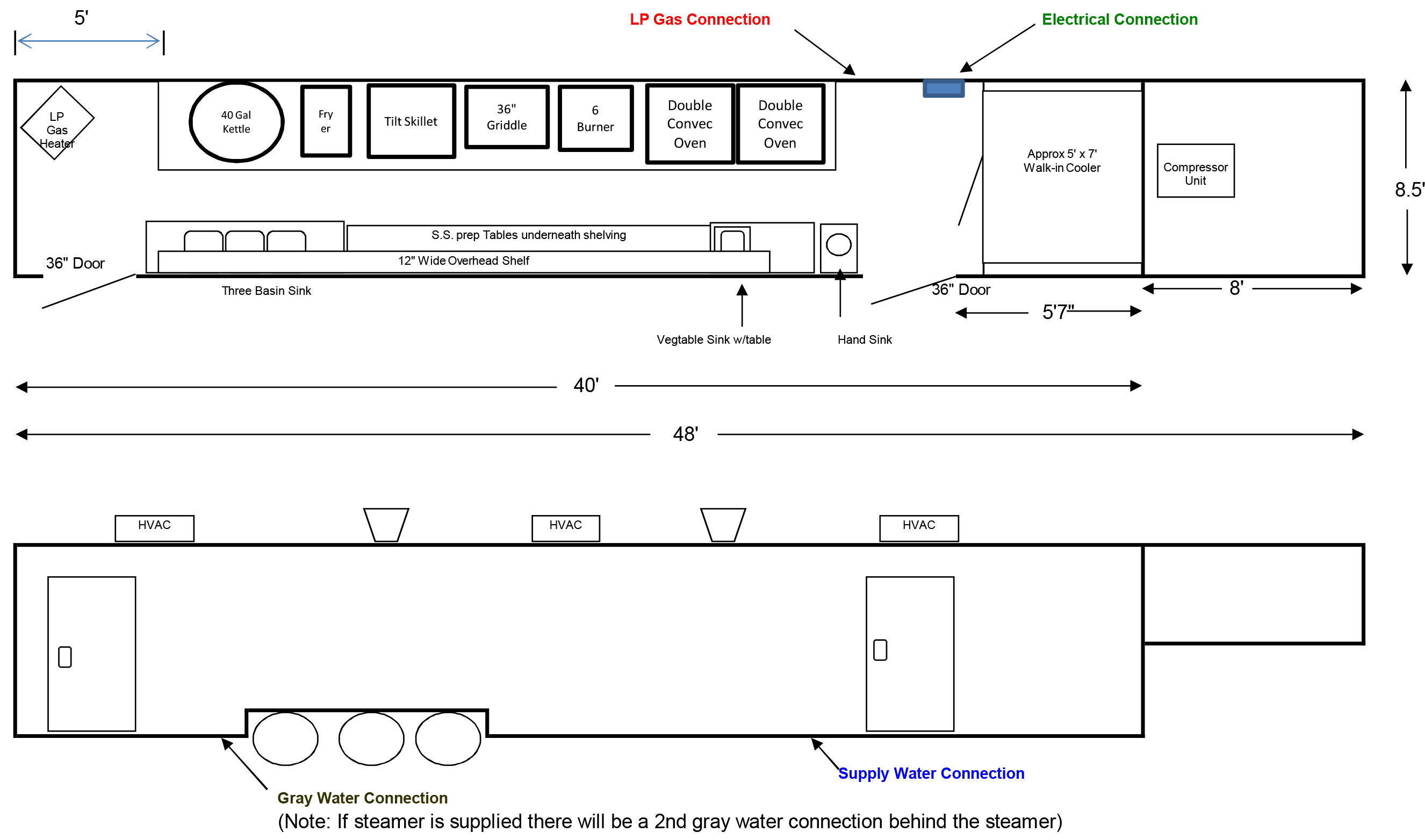 5'

LP Gas Connection

Electrical Connection

LP Gas Heater

40 Gal Kettle

Fry er

Tilt Skillet

36" Griddle

6 Burner

Double Convec Oven

Double Convec Oven

Approx 5' x 7' Walk-in Cooler

Compressor Unit

8.5'

S.S. prep Tables underneath shelving

12" Wide Overhead Shelf

36" Door

Three Basin Sink

36" Door

8'

5'7"

Vegtable Sink w/table

Hand Sink

40'

48'

HVAC

HVAC

HVAC

Supply Water Connection

Gray Water Connection
(Note: If steamer is supplied there will be a 2nd gray water connection behind the steamer)